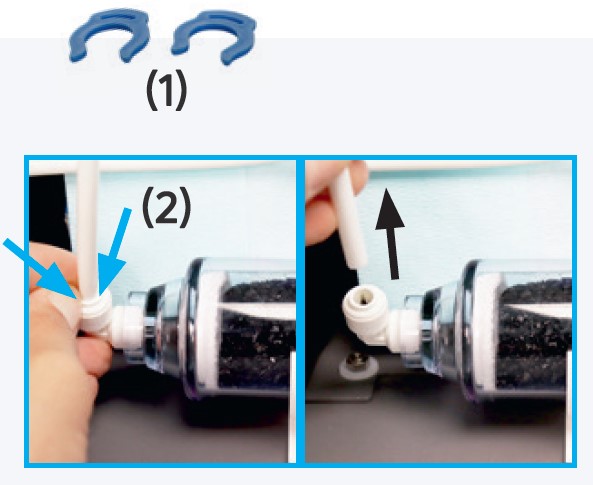 (1)

(2)